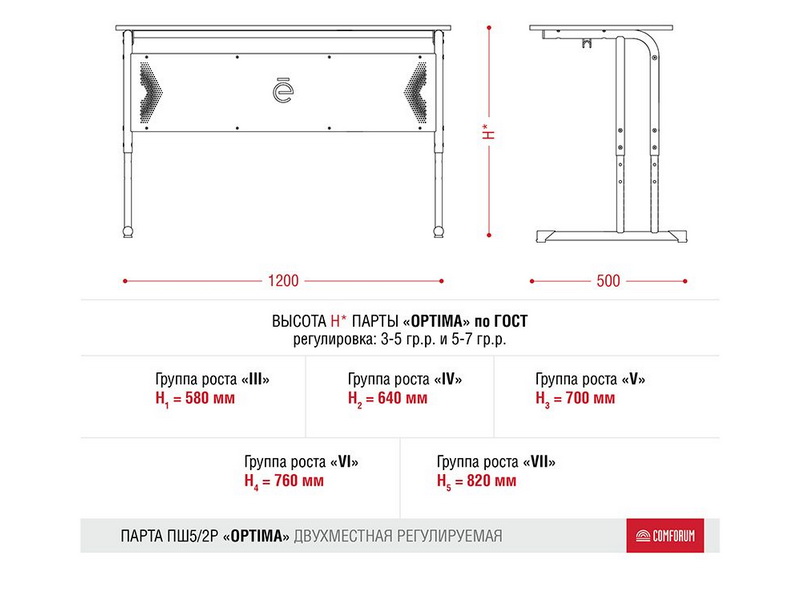 ē

H*

1200

500

ВЫСОТА H* ПАРТЫ «OPTIMA» по ГОСТ
регулировка: 3-5 гр.р. и 5-7 гр.р.

Группа роста «III»
$H_1$ = 580 мм

Группа роста «IV»
$H_2$ = 640 мм

Группа роста «V»
$H_3$ = 700 мм

Группа роста «VI»
$H_4$ = 760 мм

Группа роста «VII»
$H_5$ = 820 мм

ПАРТА ПШ5/2Р «OPTIMA» ДВУХМЕСТНАЯ РЕГУЛИРУЕМАЯ

COMFORUM