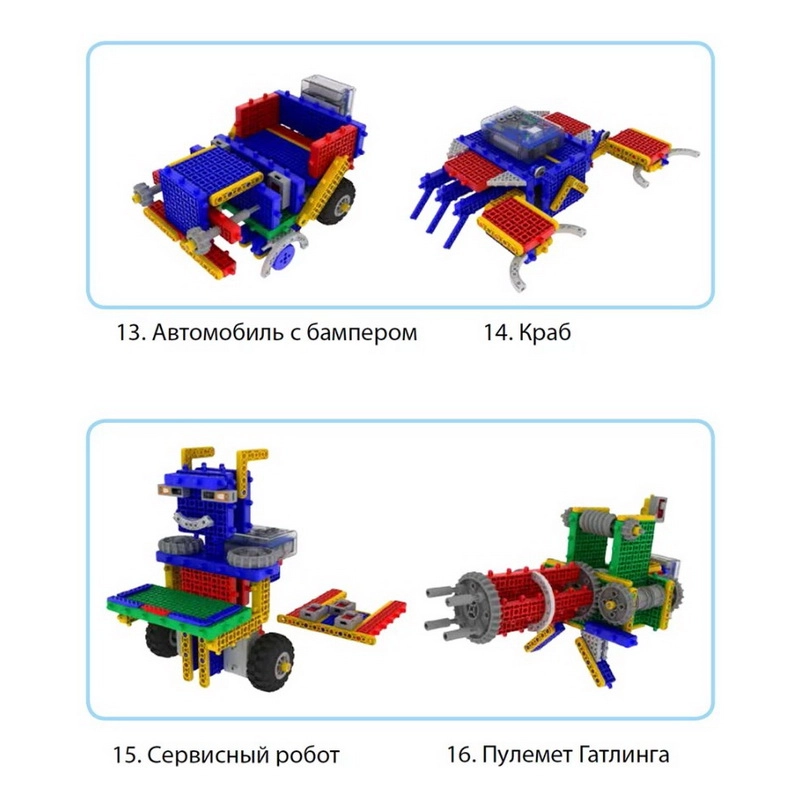 13. Автомобиль с бампером

14. Краб

15. Сервисный робот

16. Пулемет Гатлинга