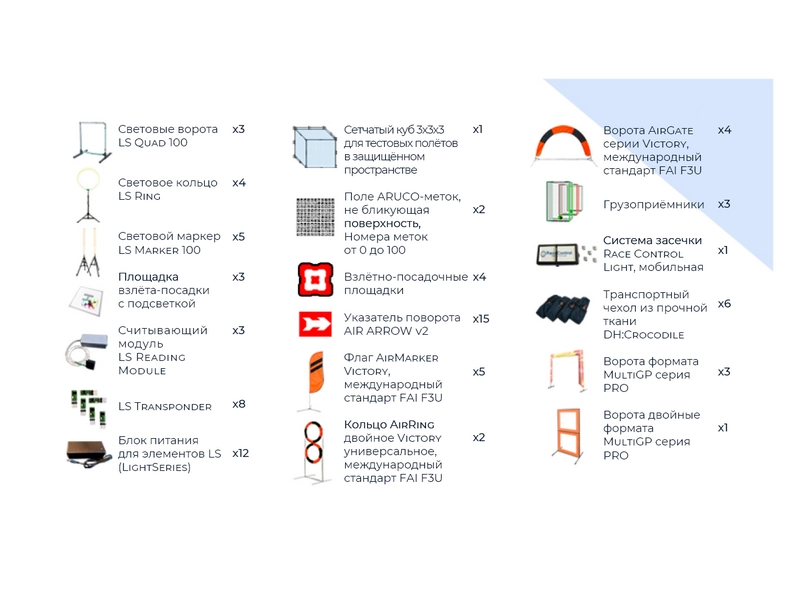 Световые ворота LS Quad 100 x3

Световое кольцо LS Ring x4

Световой маркер LS Marker 100 x5

Площадка взлёта-посадки с подсветкой x3

Считывающий модуль LS Reading Module x3

LS Transponder x8

Блок питания для элементов LS (LightSeries) x12

Сетчатый куб 3x3x3 для тестовых полётов в защищённом пространстве x1

Поле ARUCO-меток, не бликующая поверхность, Номера меток от 0 до 100 x2

Взлётно-посадочные площадки x4

Указатель поворота AIR ARROW v2 x15

Флаг AirMarker Victory, международный стандарт FAI F3U x5

Кольцо AirRing двойное Victory универсальное, международный стандарт FAI F3U x2

Ворота AirGate серии Victory, международный стандарт FAI F3U x4

Грузоприёмники x3

Система засечки Race Control Light, мобильная x1

Транспортный чехол из прочной ткани DH:Crocodile x6

Ворота формата MultiGP серия PRO x3

Ворота двойные формата MultiGP серия PRO x1