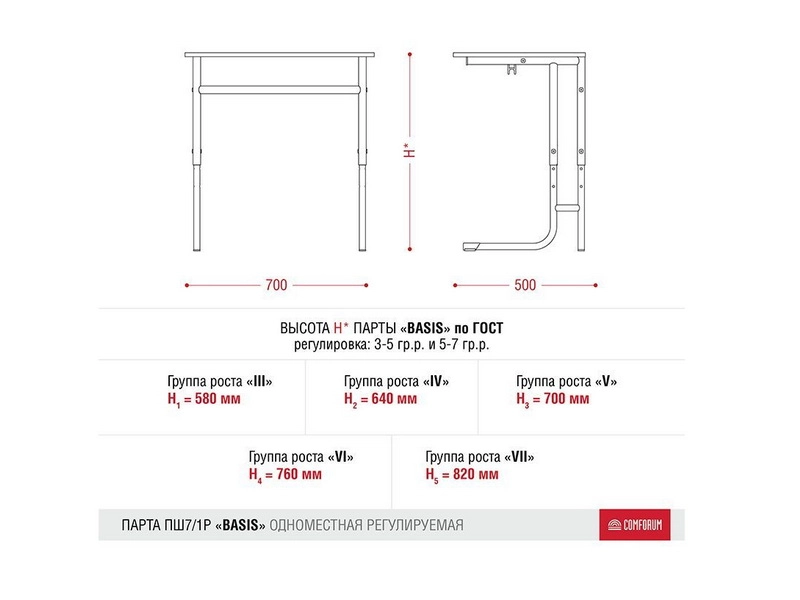 H*

700

500

ВЫСОТА H* ПАРТЫ «BASIS» по ГОСТ
регулировка: 3-5 гр.р. и 5-7 гр.р.

Группа роста «III»
$H_1$ = 580 мм

Группа роста «IV»
$H_2$ = 640 мм

Группа роста «V»
$H_3$ = 700 мм

Группа роста «VI»
$H_4$ = 760 мм

Группа роста «VII»
$H_5$ = 820 мм

ПАРТА ПШ7/1Р «BASIS» ОДНОМЕСТНАЯ РЕГУЛИРУЕМАЯ

COMFORUM