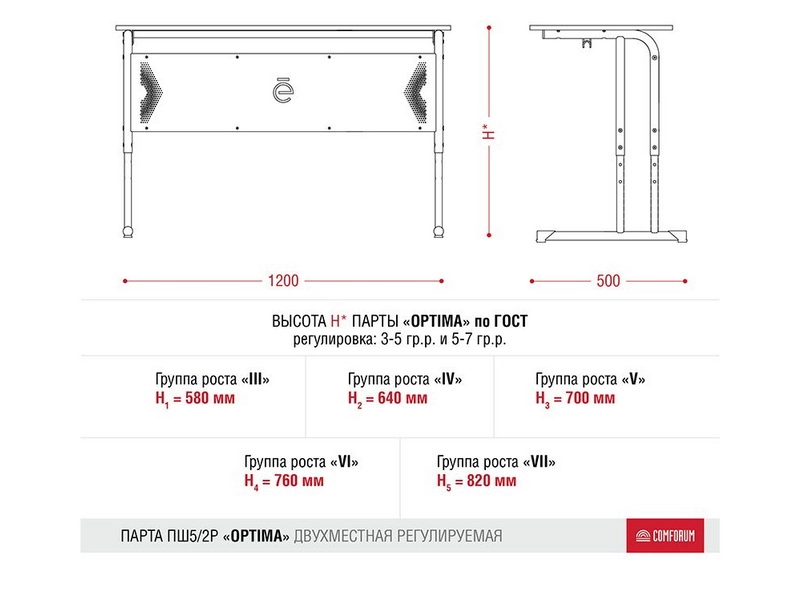 ē

H*

1200

500

ВЫСОТА H* ПАРТЫ «OPTIMA» по ГОСТ
регулировка: 3-5 гр.р. и 5-7 гр.р.

Группа роста «III»
$H_1$ = 580 мм

Группа роста «IV»
$H_2$ = 640 мм

Группа роста «V»
$H_3$ = 700 мм

Группа роста «VI»
$H_4$ = 760 мм

Группа роста «VII»
$H_5$ = 820 мм

ПАРТА ПШ5/2Р «OPTIMA» ДВУХМЕСТНАЯ РЕГУЛИРУЕМАЯ

COMFORUM