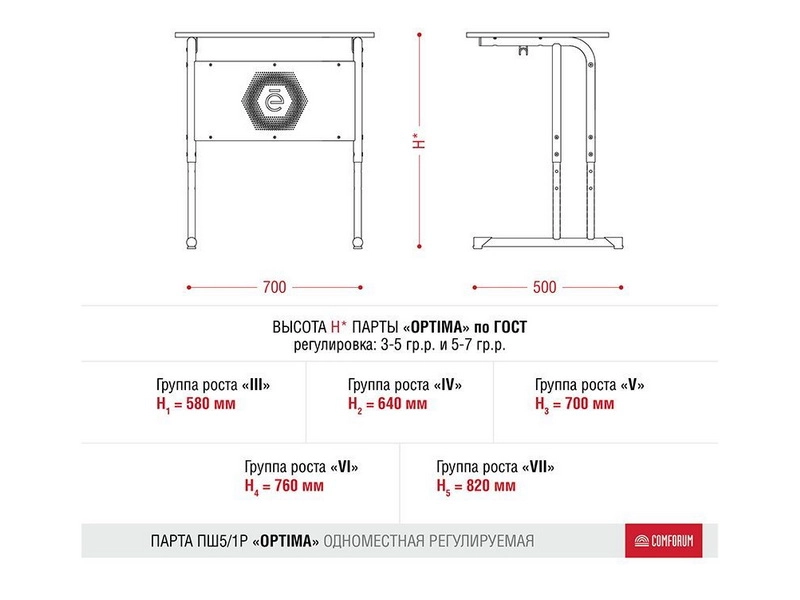 ē

H*

700

500

ВЫСОТА H* ПАРТЫ «OPTIMA» по ГОСТ
регулировка: 3-5 гр.р. и 5-7 гр.р.

Группа роста «III»
$H_1$ = 580 мм

Группа роста «IV»
$H_2$ = 640 мм

Группа роста «V»
$H_3$ = 700 мм

Группа роста «VI»
$H_4$ = 760 мм

Группа роста «VII»
$H_5$ = 820 мм

ПАРТА ПШ5/1Р «OPTIMA» ОДНОМЕСТНАЯ РЕГУЛИРУЕМАЯ

COMFORUM